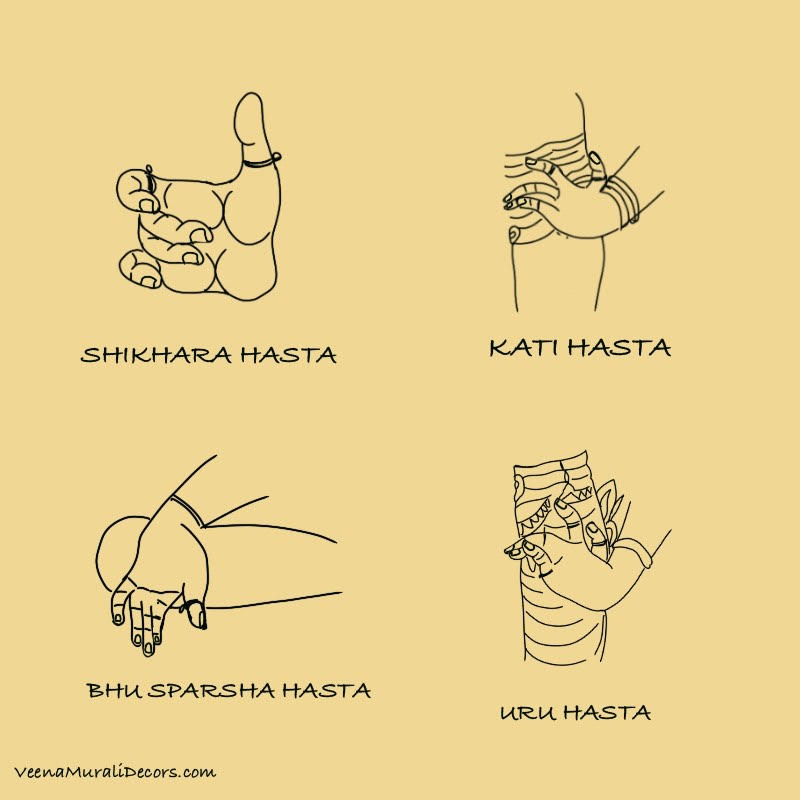 SHIKHARA HASTA

KATI HASTA

BHU SPARSHA HASTA

URU HASTA

VeenaMuraliDecors.com